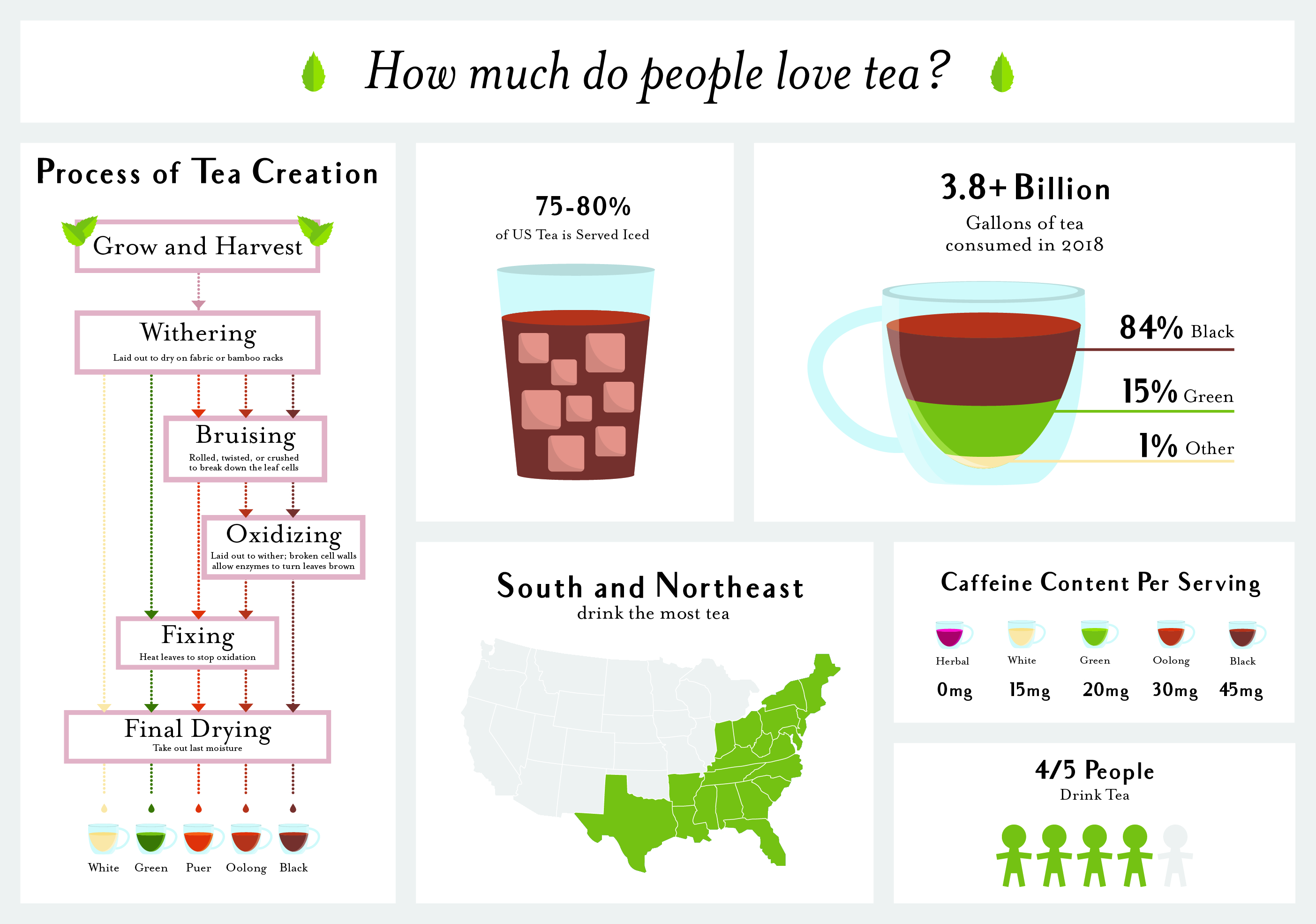 How much do people love tea?

Process of Tea Creation

Grow and Harvest

Withering
Laid out to dry on fabric or bamboo racks

Bruising
Rolled, twisted, or crushed to break down the leaf cells

Oxidizing
Laid out to wither; broken cell walls allow enzymes to turn leaves brown

Fixing
Heat leaves to stop oxidation

Final Drying
Take out last moisture

White Green Puer Oolong Black

75-80%
of US Tea is Served Iced

3.8+ Billion
Gallons of tea consumed in 2018

84% Black
15% Green
1% Other

South and Northeast
drink the most tea

Caffeine Content Per Serving

| Herbal | White | Green | Oolong | Black |
|---|---|---|---|---|
| 0mg | 15mg | 20mg | 30mg | 45mg |

4/5 People
Drink Tea